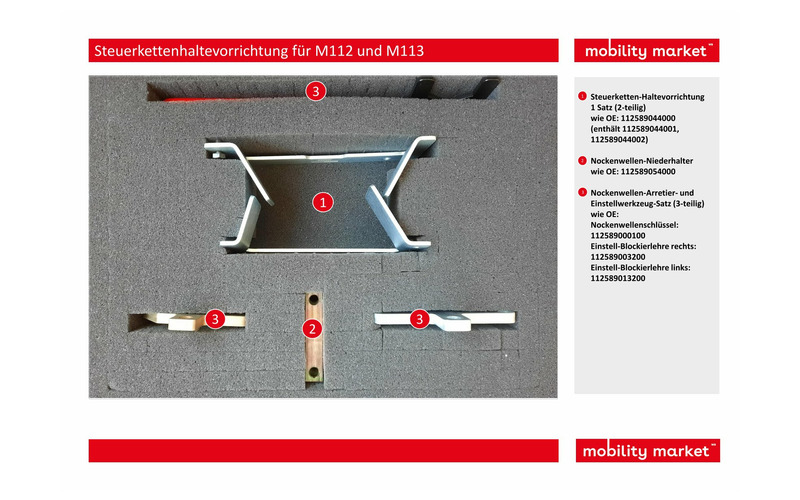 Steuerkettenhaltevorrichtung für M112 und M113

mobility market™

3

1

3

2

3

1 Steuerketten-Haltevorrichtung 1 Satz (2-teilig) wie OE: 112589044000 (enthält 112589044001, 112589044002)

2 Nockenwellen-Niederhalter wie OE: 112589054000

3 Nockenwellen-Arretier- und Einstellwerkzeug-Satz (3-teilig) wie OE: Nockenwellenschlüssel: 112589000100 Einstell-Blockierlehre rechts: 112589003200 Einstell-Blockierlehre links: 112589013200

mobility market™