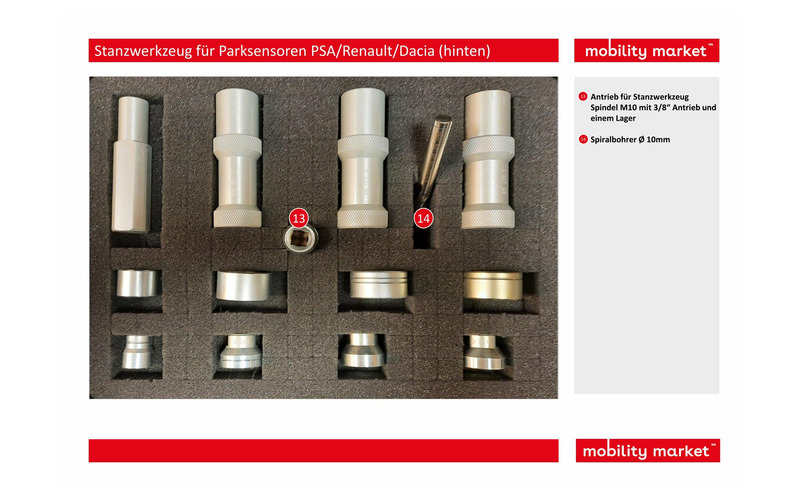 Stanzwerkzeug für Parksensoren PSA/Renault/Dacia (hinten)

mobility market™

13

14

13 Antrieb für Stanzwerkzeug Spindel M10 mit 3/8" Antrieb und einem Lager

14 Spiralbohrer Ø 10mm

mobility market™