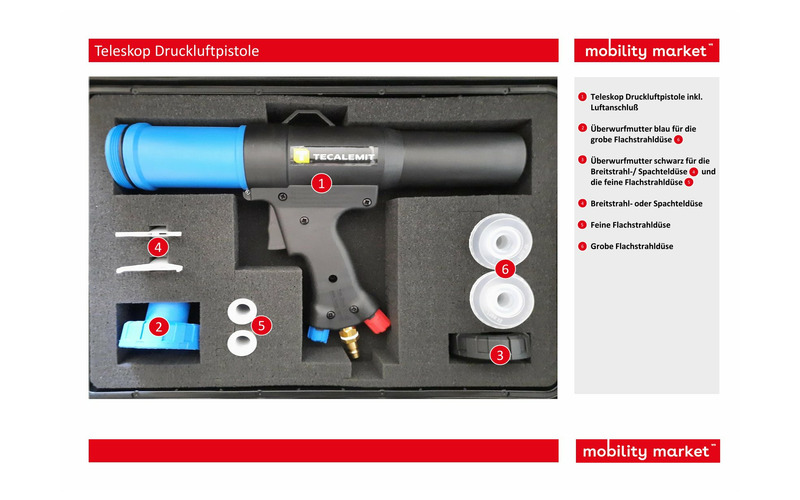 Teleskop Druckluftpistole

mobility market™

TECALEMIT

1
4
2
5
6
3

1 Teleskop Druckluftpistole inkl. Luftanschluß

2 Überwurfmutter blau für die grobe Flachstrahldüse 6

3 Überwurfmutter schwarz für die Breitstrahl-/ Spachteldüse 4 und die feine Flachstrahldüse 5

4 Breitstrahl- oder Spachteldüse

5 Feine Flachstrahldüse

6 Grobe Flachstrahldüse

mobility market™