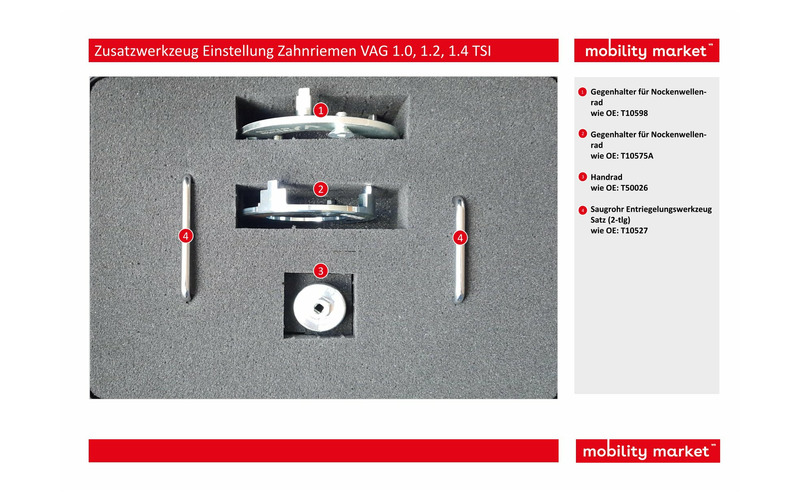 Zusatzwerkzeug Einstellung Zahnriemen VAG 1.0, 1.2, 1.4 TSI

mobility market™

1
2
4
4
3

1 Gegenhalter für Nockenwellenrad
wie OE: T10598

2 Gegenhalter für Nockenwellenrad
wie OE: T10575A

3 Handrad
wie OE: T50026

4 Saugrohr Entriegelungswerkzeug Satz (2-tlg)
wie OE: T10527

mobility market™