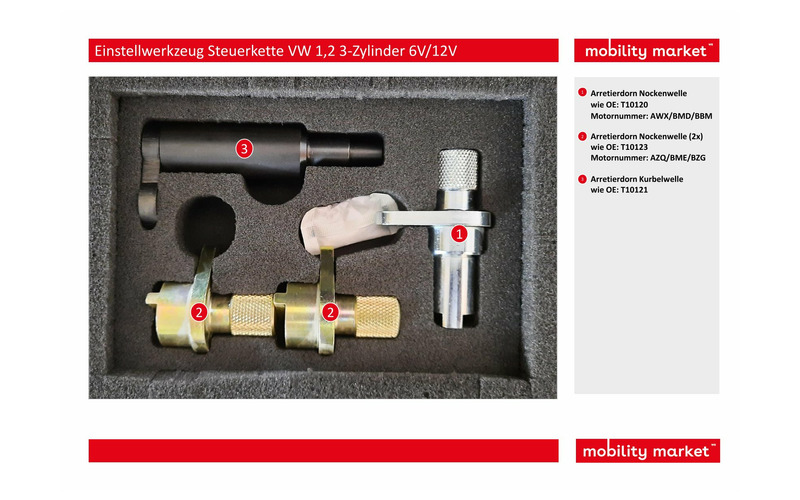 Einstellwerkzeug Steuerkette VW 1,2 3-Zylinder 6V/12V

mobility market™

3

1

2

2

1 Arretierdorn Nockenwelle
wie OE: T10120
Motornummer: AWX/BMD/BBM

2 Arretierdorn Nockenwelle (2x)
wie OE: T10123
Motornummer: AZQ/BME/BZG

3 Arretierdorn Kurbelwelle
wie OE: T10121

mobility market™